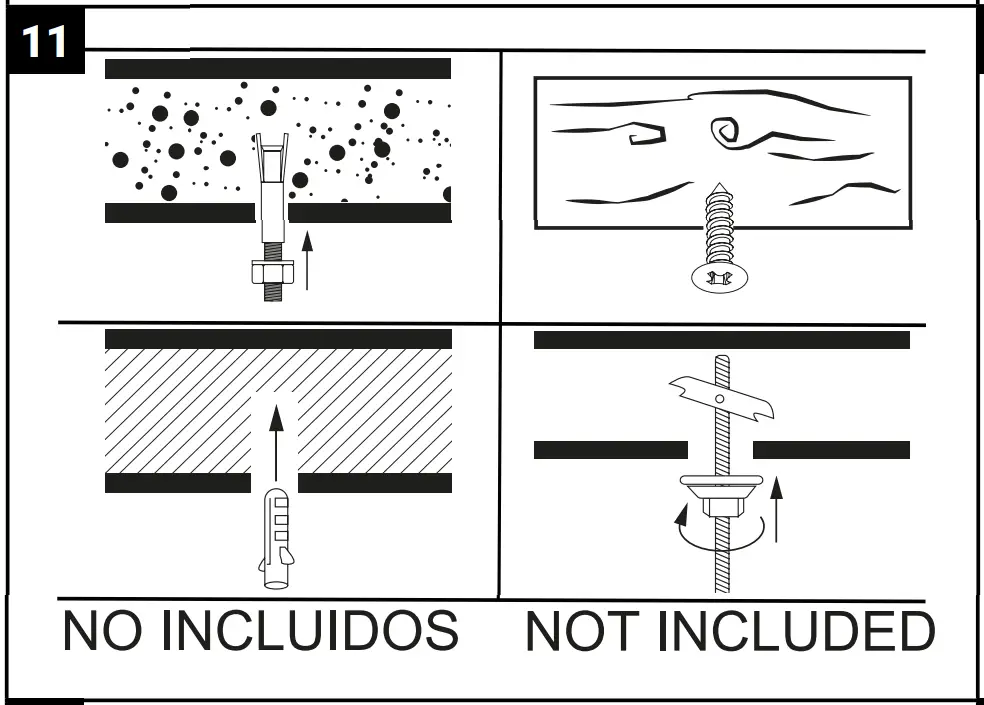 11

NO INCLUIDOS NOT INCLUDED