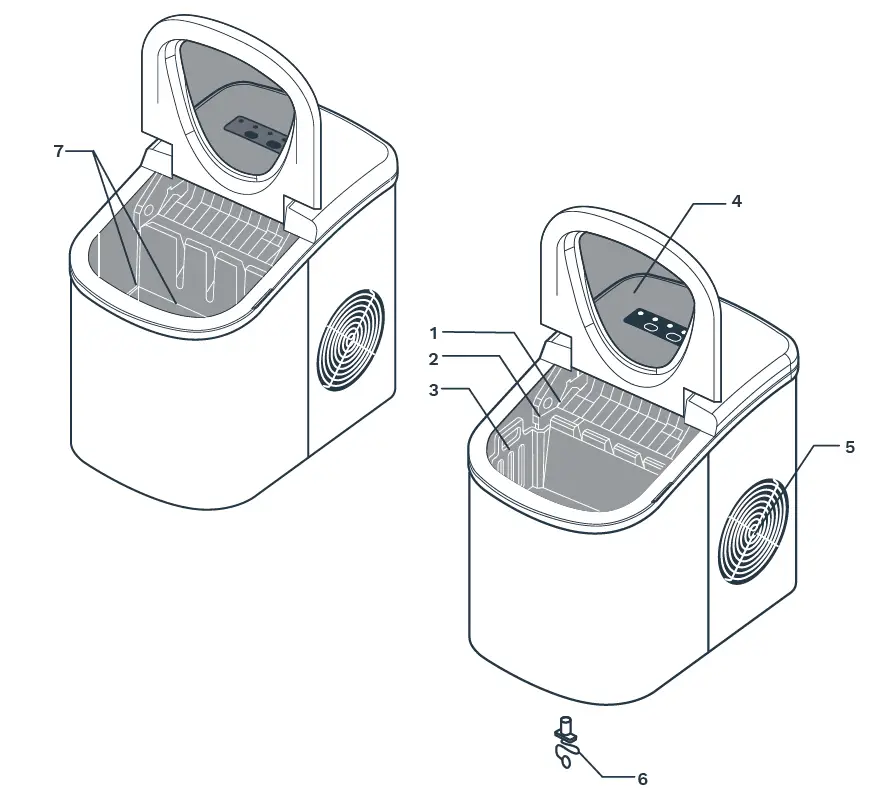 7
4
1
2
3
5
6