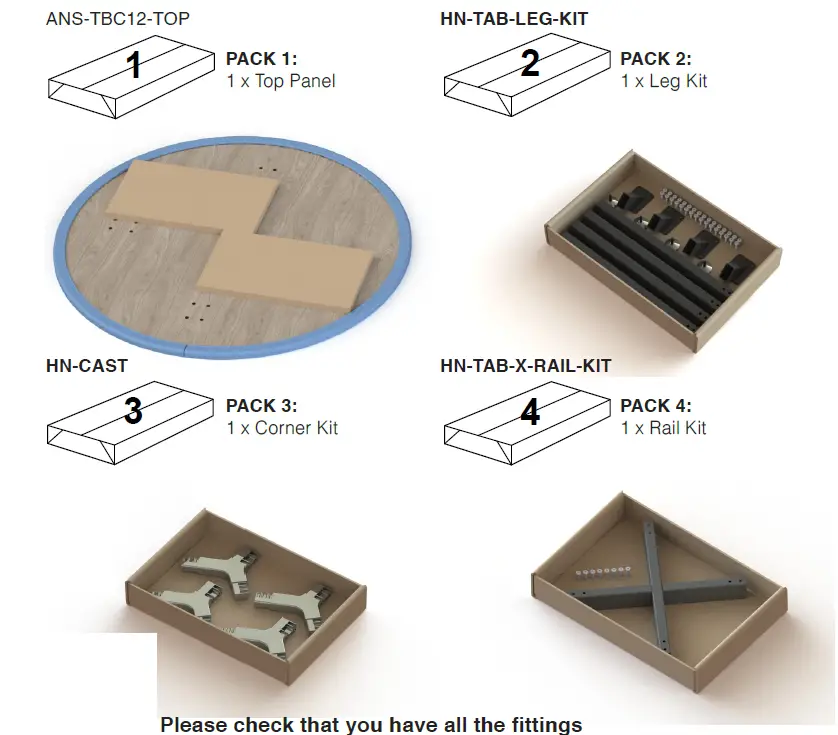 ANS-TBC12-TOP

1

PACK 1:
1 x Top Panel

HN-TAB-LEG-KIT

2

PACK 2:
1 x Leg Kit

HN-CAST

3

PACK 3:
1 x Corner Kit

HN-TAB-X-RAIL-KIT

4

PACK 4:
1 x Rail Kit

Please check that you have all the fittings