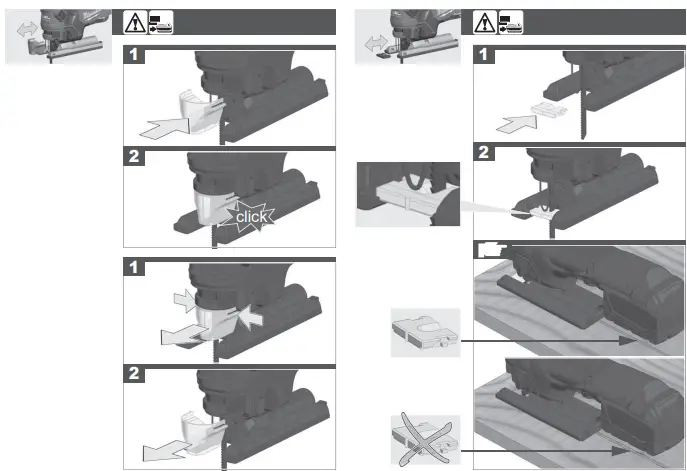 1

2

click

1

2

1

2