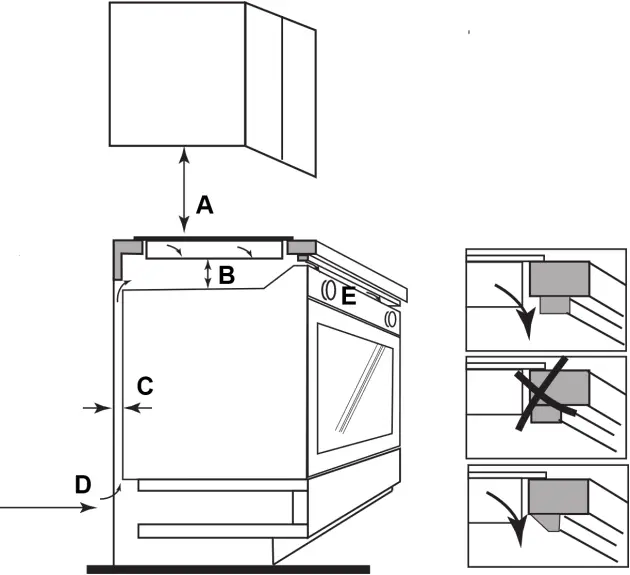 A
B
E
C
D