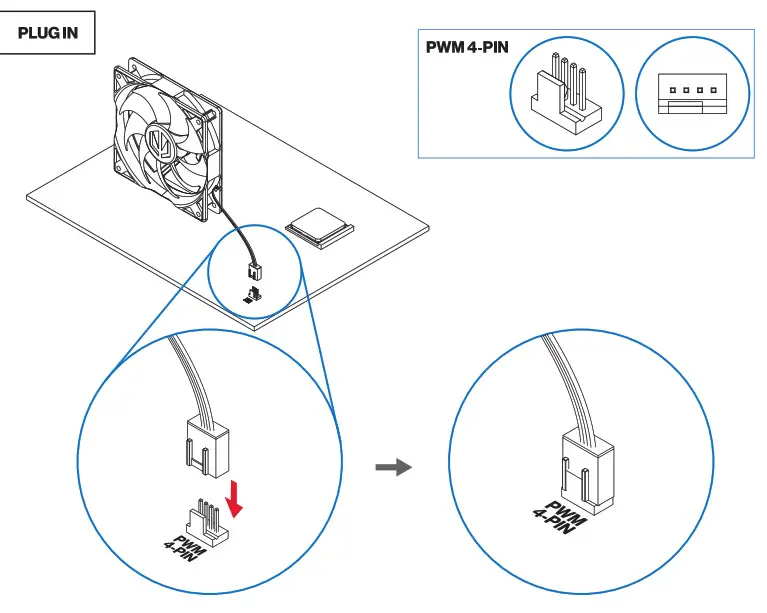 PLUG IN

PWM 4-PIN

PWM
4-PIN

PWM
4-PIN