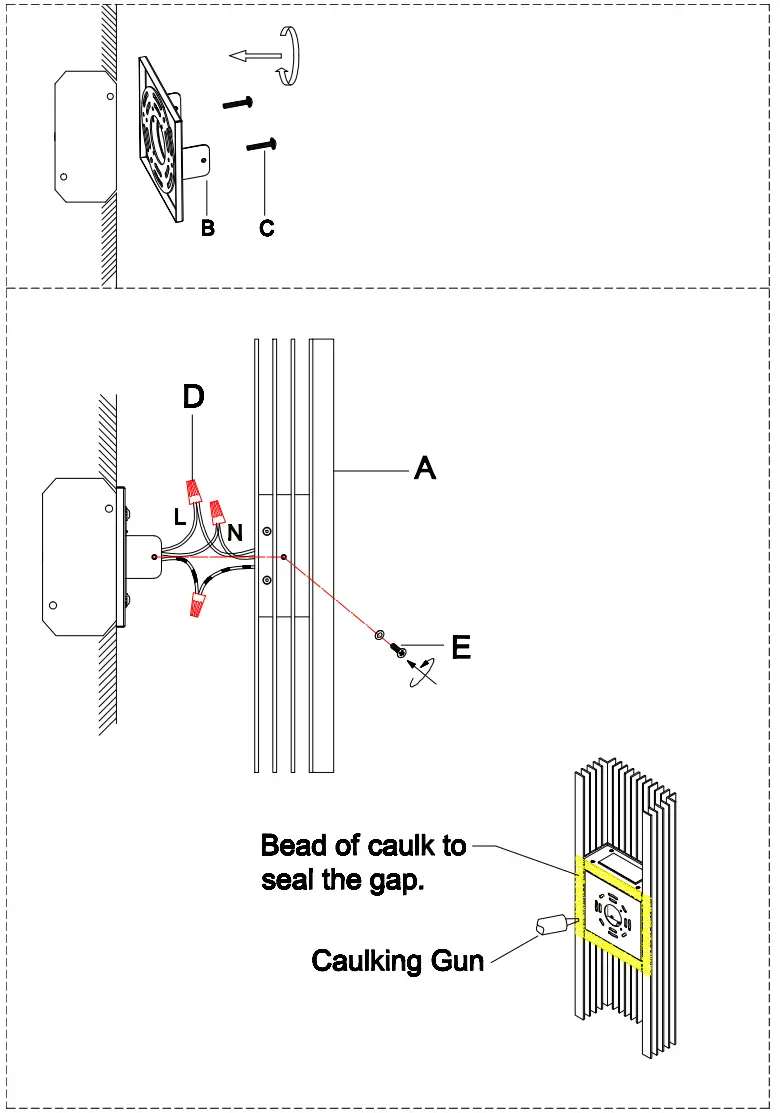 B
C

D
A
L
N
E

Bead of caulk to seal the gap.
Caulking Gun