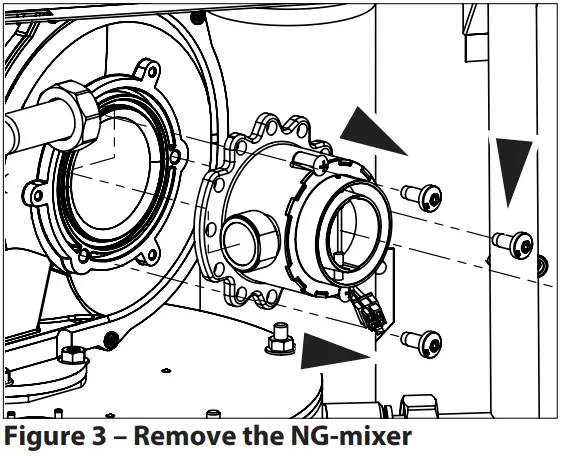 Figure 3 – Remove the NG-mixer