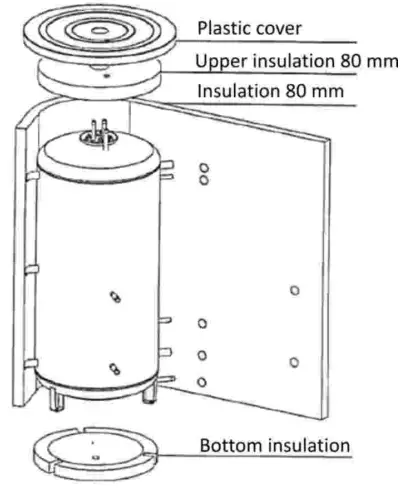 Plastic cover
Upper insulation 80 mm
Insulation 80 mm
Bottom insulation