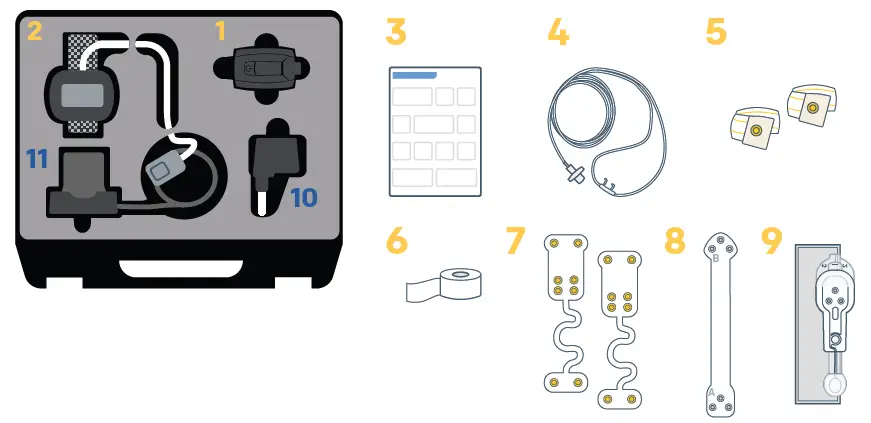 2
1
11
10
3
4
5
6
7
8
B
A
9