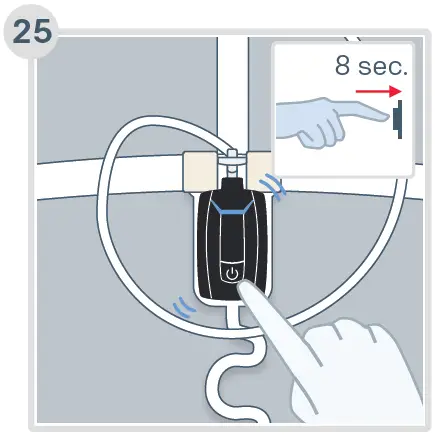 25

8 sec.