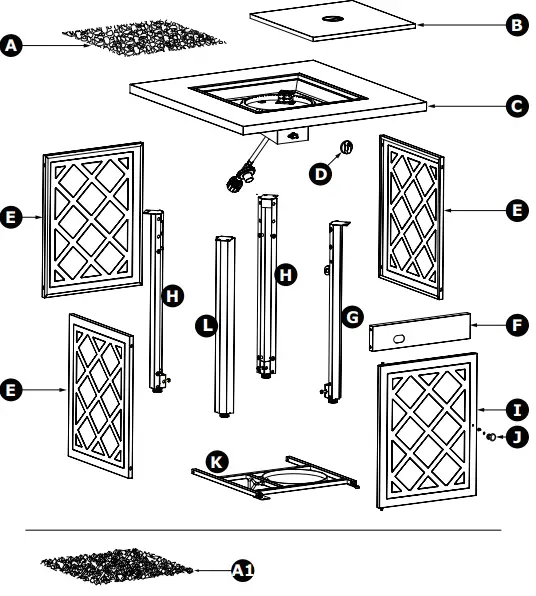 A
B
C
D
E
E
H
H
L
G
F
E
I
J
K
A1