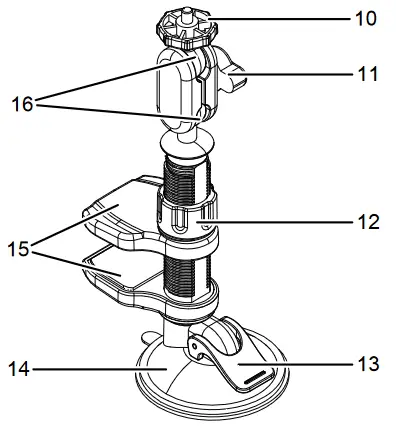 10
11
16
12
15
14
13