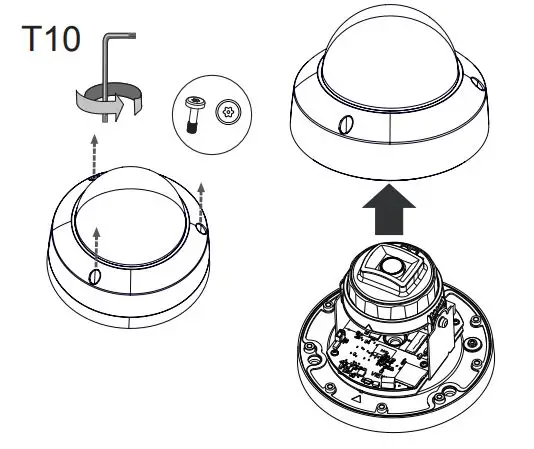 T10