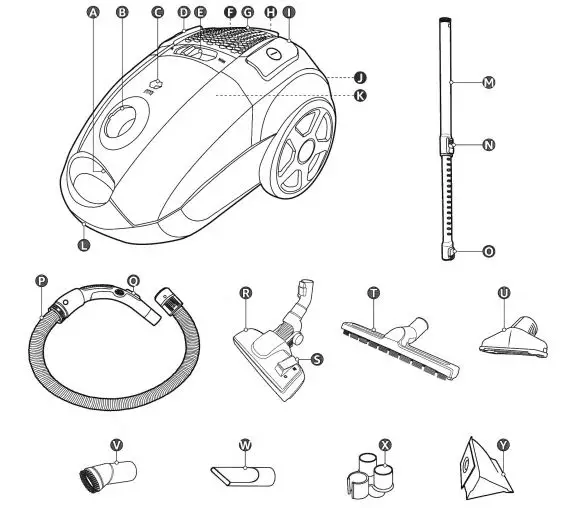 A B C D E F G H I
J
K
L
M
N
O
P Q
R
S
T
U
V
W
X
Y