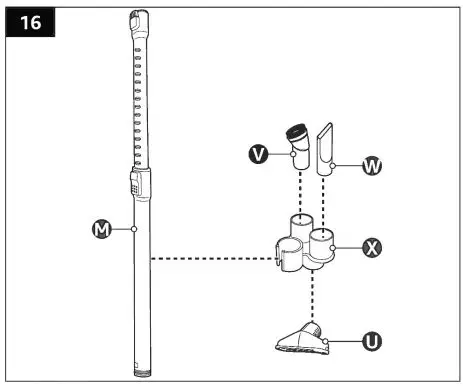 16

V

W

M

X

U