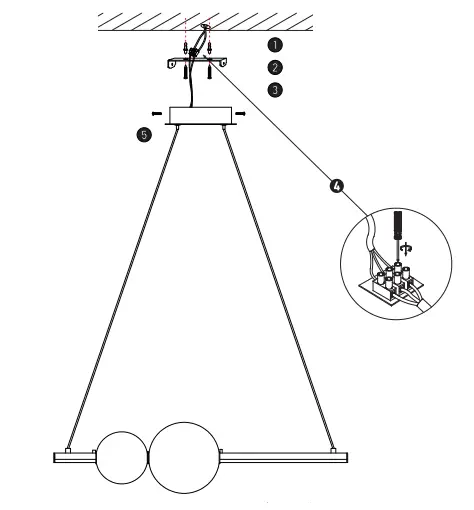 1
2
3
5
4