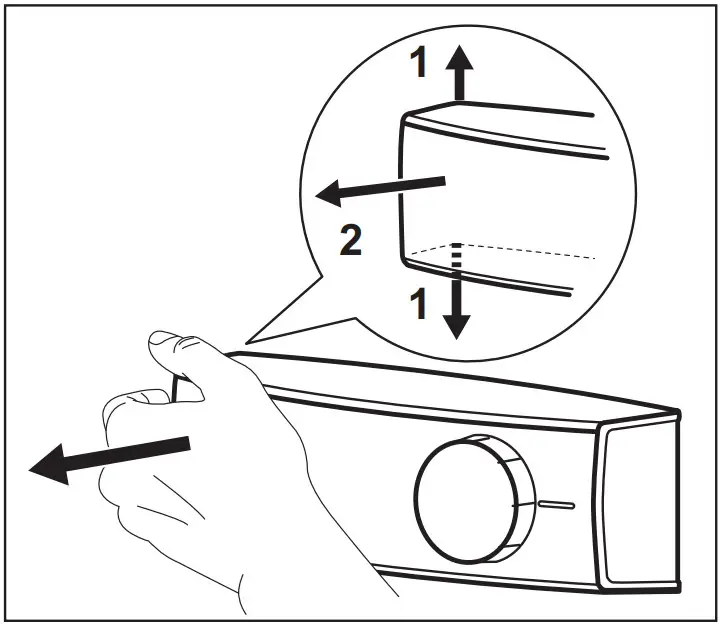 1
2
1