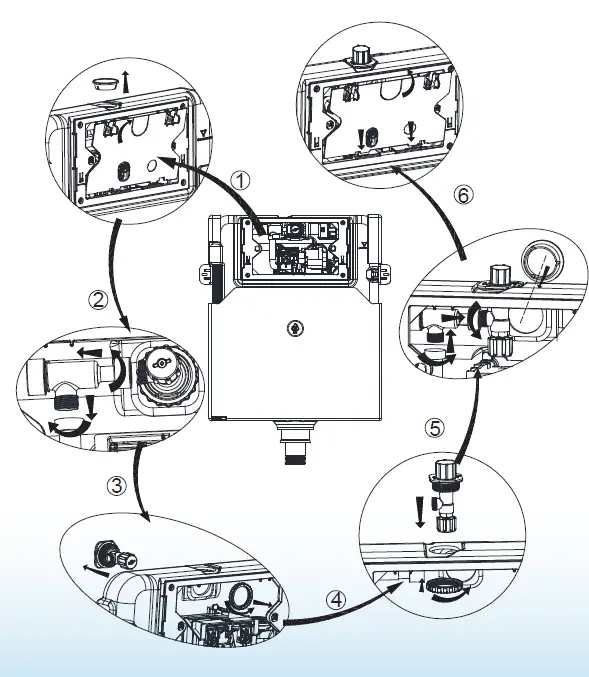 ①
②
③
④
⑤
⑥