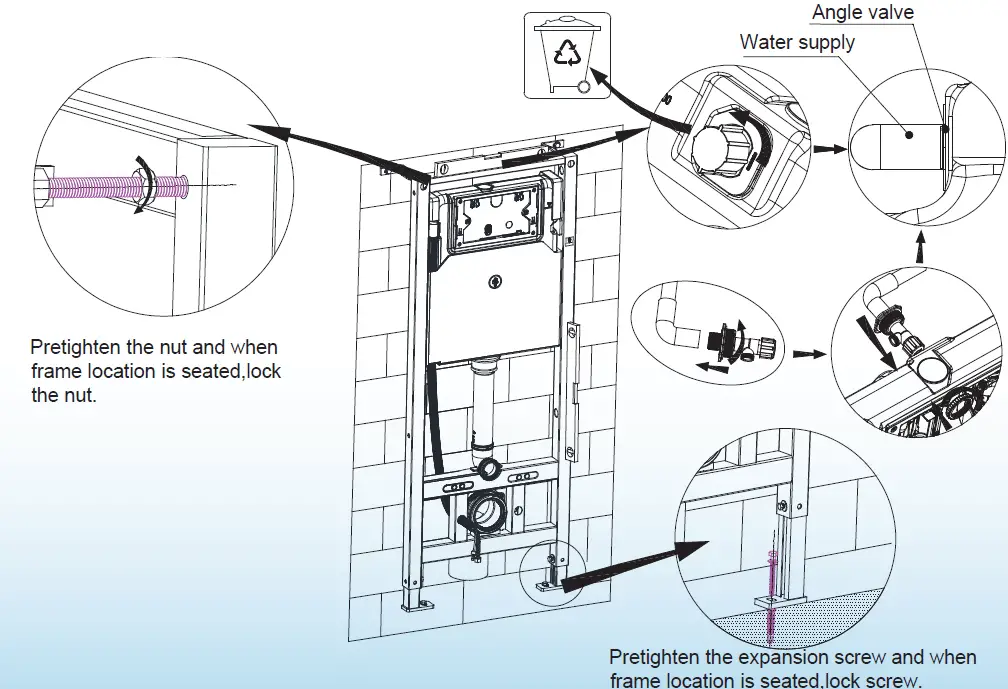 Angle valve

Water supply

Pretighten the nut and when frame location is seated,lock the nut.

Pretighten the expansion screw and when frame location is seated,lock screw.