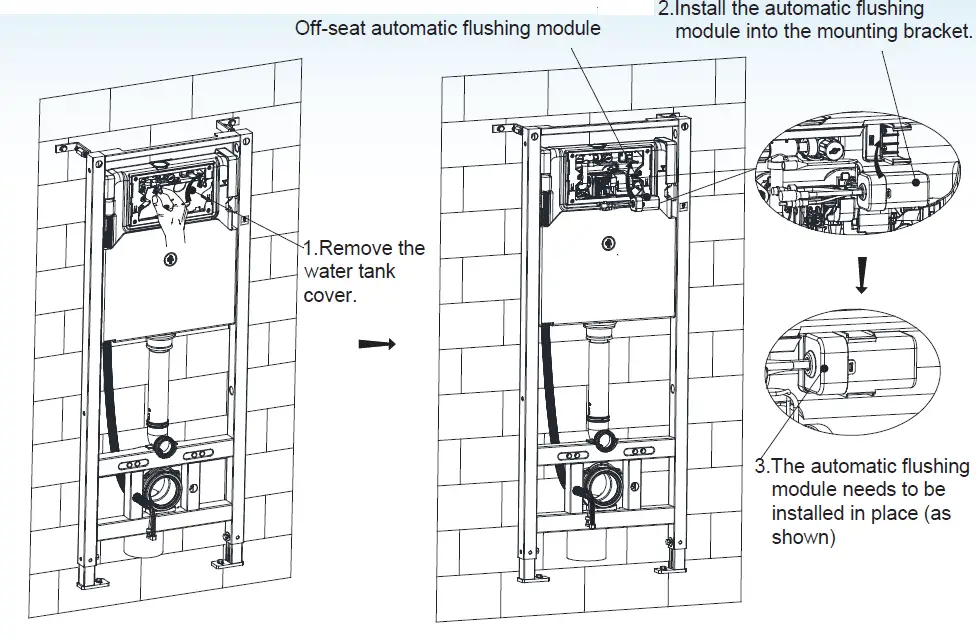 Off-seat automatic flushing module

2.Install the automatic flushing module into the mounting bracket.

1.Remove the water tank cover.

3.The automatic flushing module needs to be installed in place (as shown)