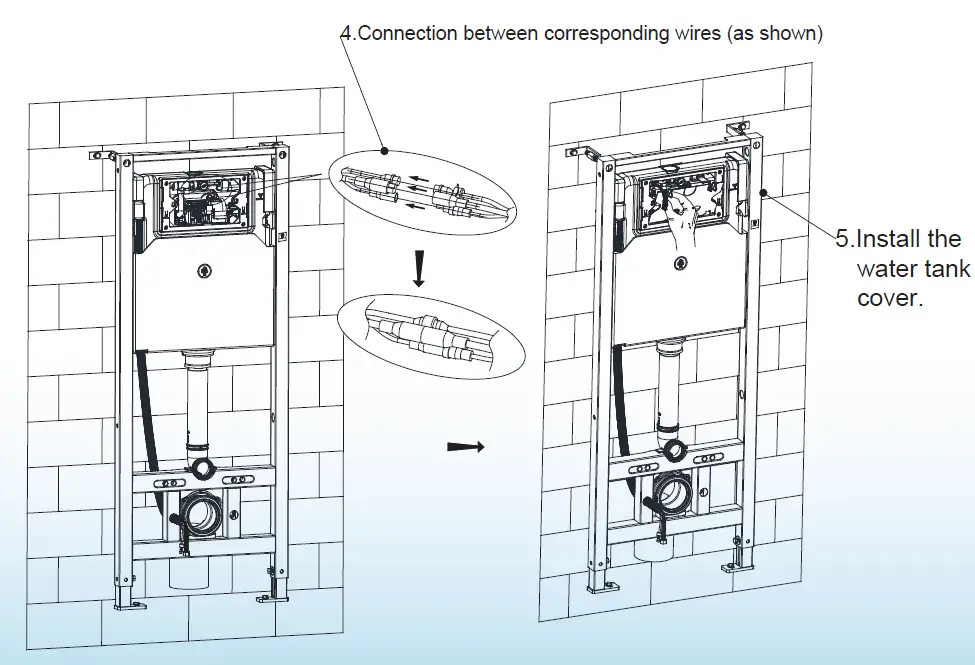 4.Connection between corresponding wires (as shown)

5.Install the water tank cover.