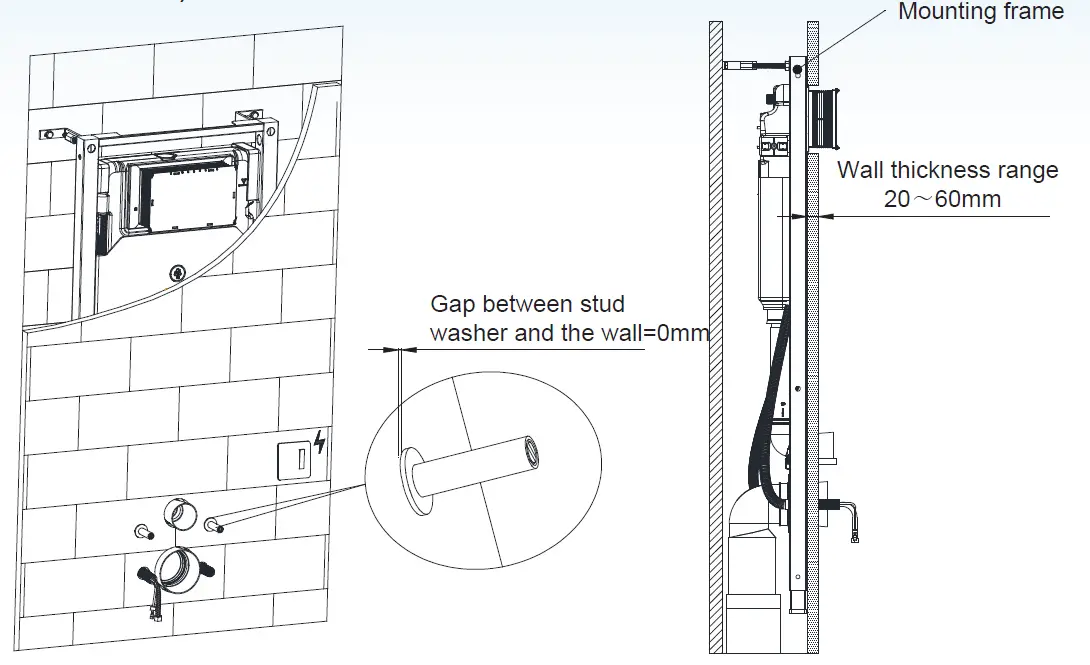 Mounting frame

Wall thickness range
20～60mm

Gap between stud
washer and the wall=0mm