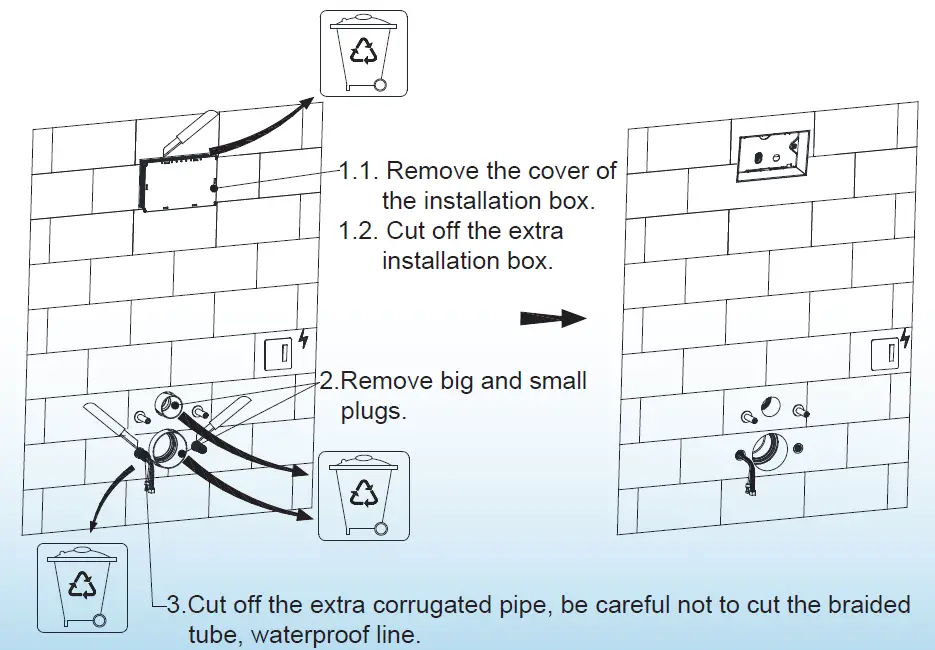 1.1. Remove the cover of the installation box.
1.2. Cut off the extra installation box.

2.Remove big and small plugs.

3.Cut off the extra corrugated pipe, be careful not to cut the braided tube, waterproof line.