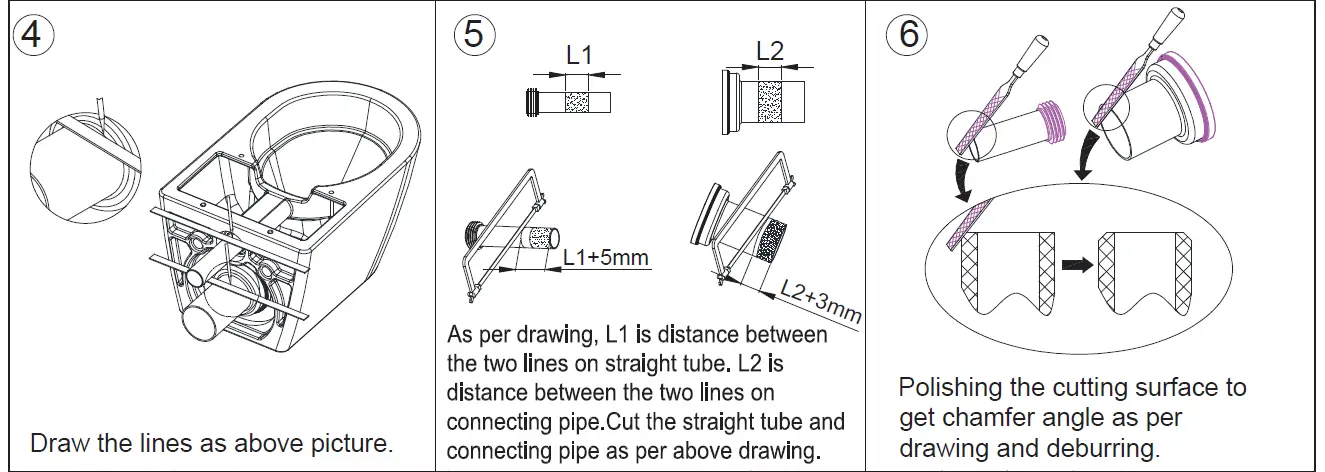 4

Draw the lines as above picture.

5

L1

L2

L1+5mm

L2+3mm

As per drawing, L1 is distance between the two lines on straight tube. L2 is distance between the two lines on connecting pipe.Cut the straight tube and connecting pipe as per above drawing.

6

Polishing the cutting surface to get chamfer angle as per drawing and deburring.