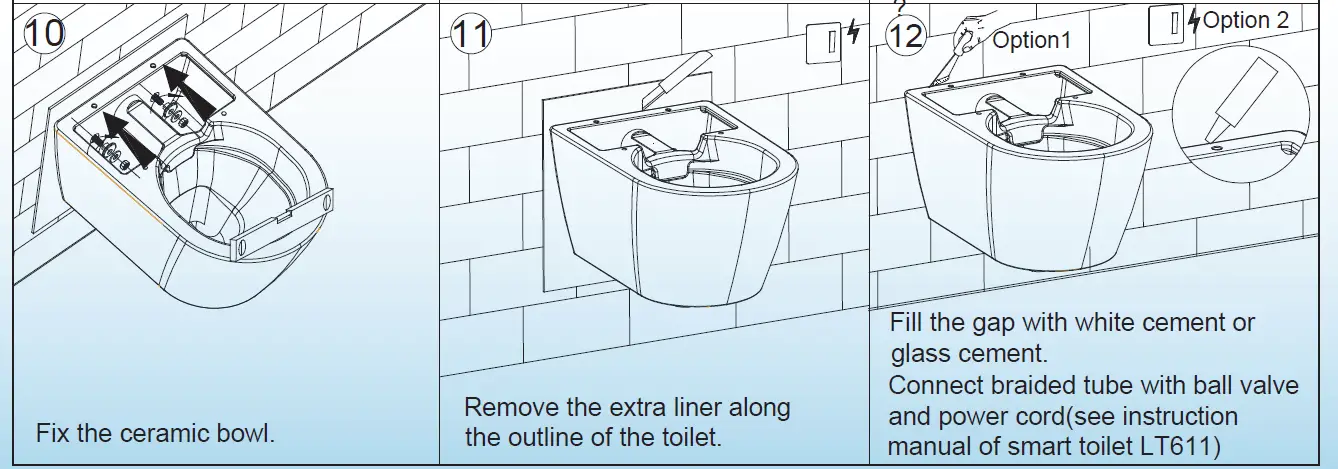 10

Fix the ceramic bowl.

11

Remove the extra liner along the outline of the toilet.

12

Option1

Option 2

Fill the gap with white cement or glass cement.
Connect braided tube with ball valve and power cord(see instruction manual of smart toilet LT611)