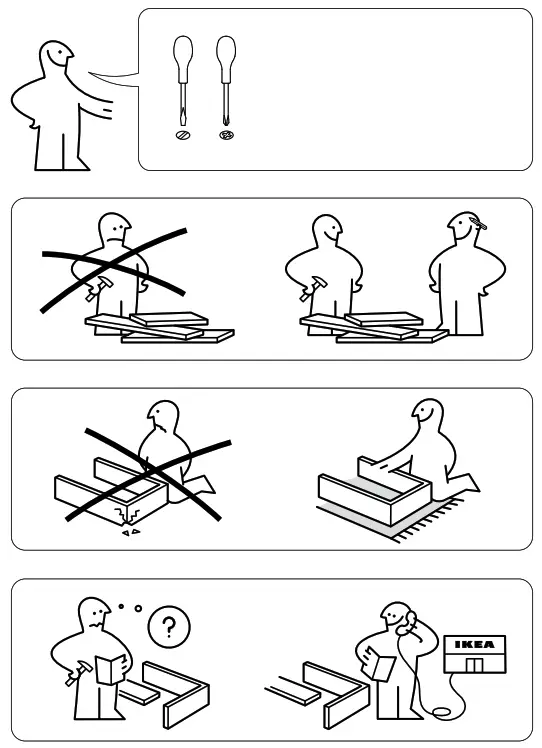 ?

IKEA