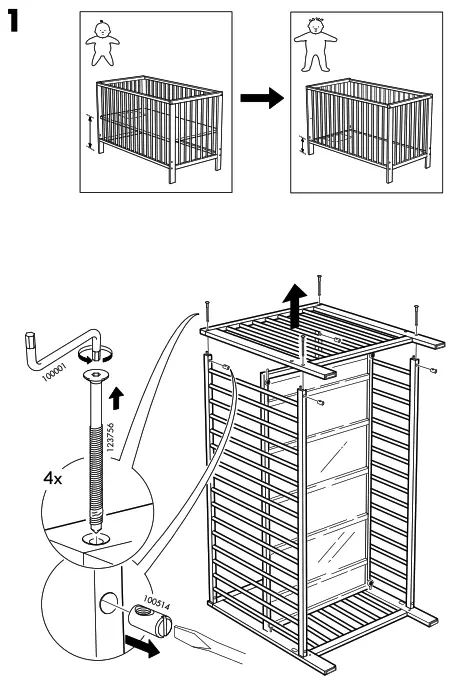 1

100001

123756

4x

100514