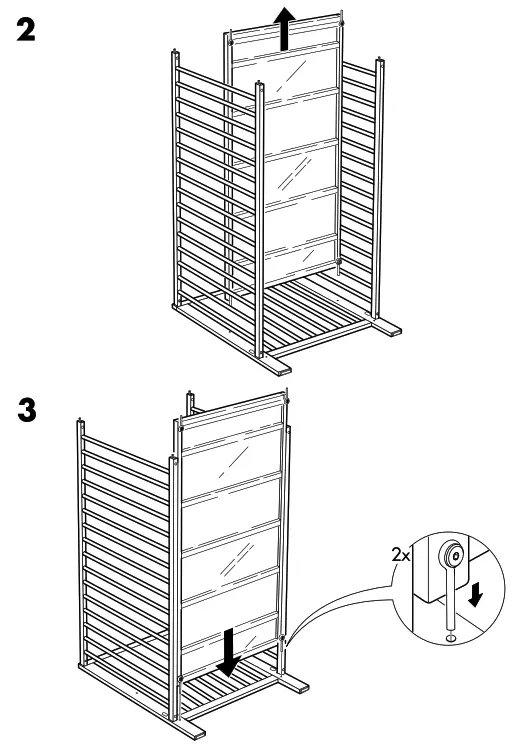 2

3

2x