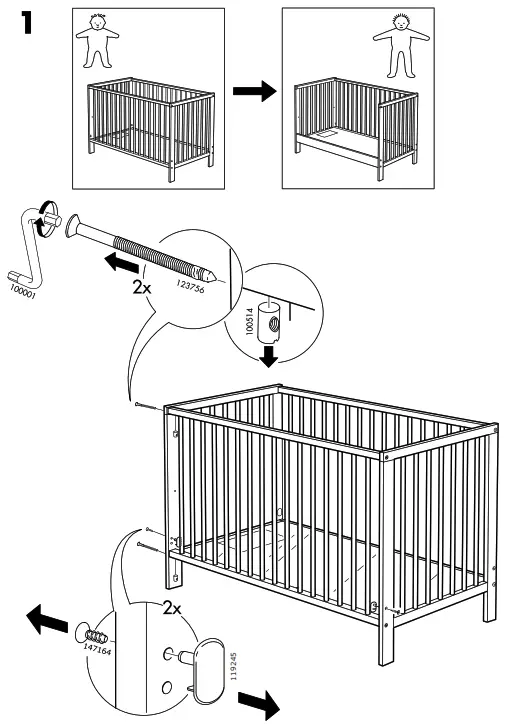 1

100001

2x

123756

100514

2x

147164

119245