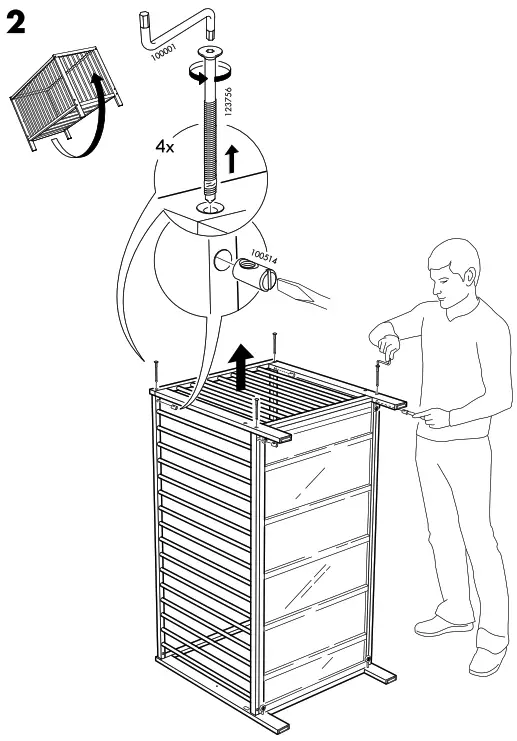 2

100001

123756

4x

100514