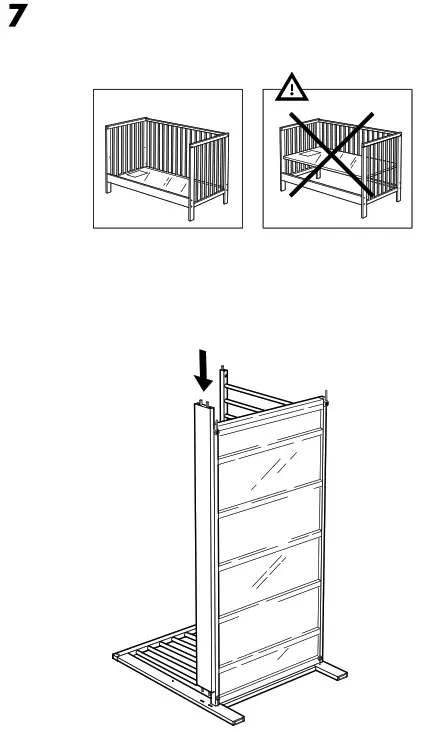 7