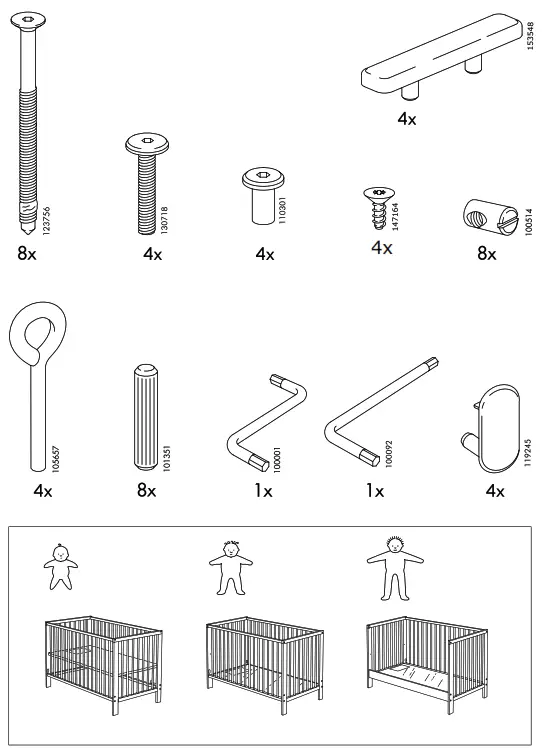 153548
4x

123756
8x

130718
4x

110301
4x

147164
4x

100514
8x

105657
4x

101351
8x

100001
1x

100092
1x

119245
4x