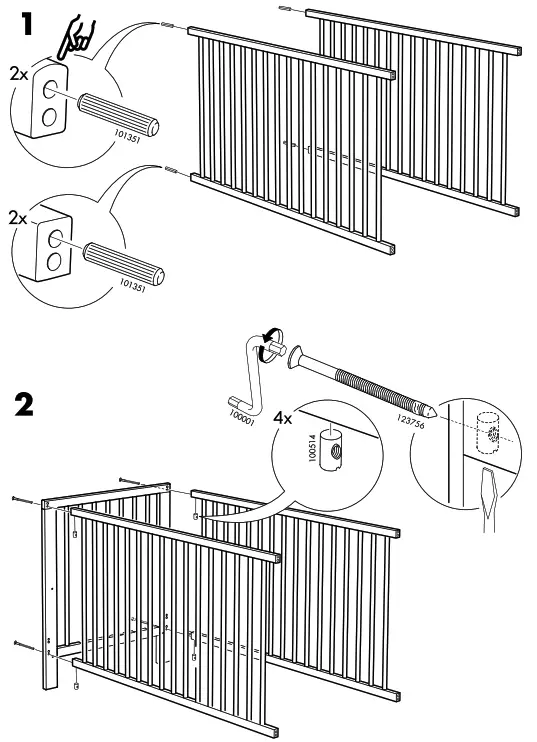 1

2x

101351

2x

101351

2

100001

123756

4x

100514