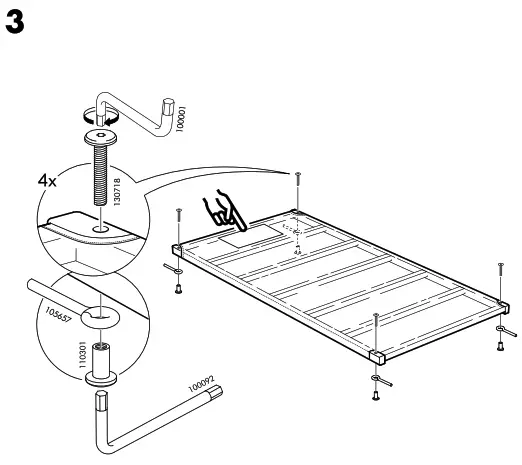 3

100001

4x

130718

105657

110301

100092