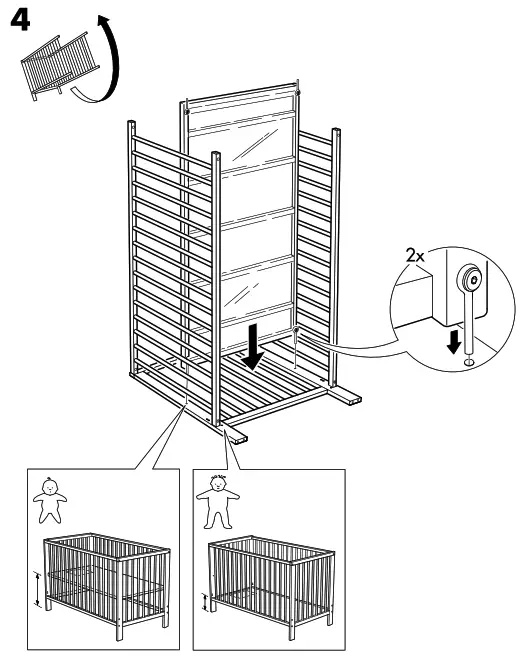 4

2x