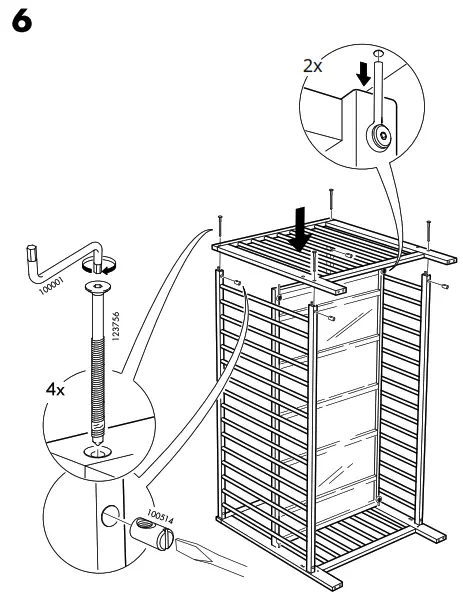 6

2x

100001

123756

4x

100514