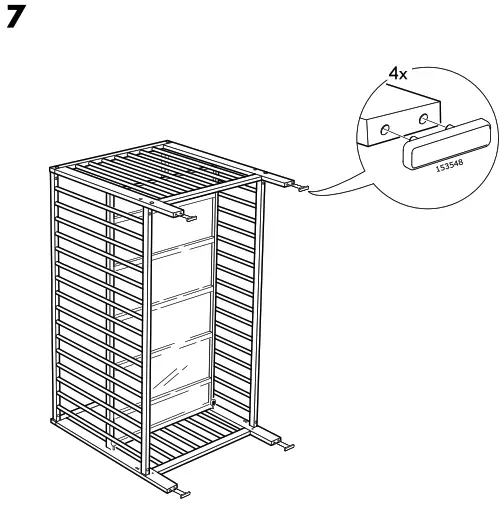 7

4x

153548