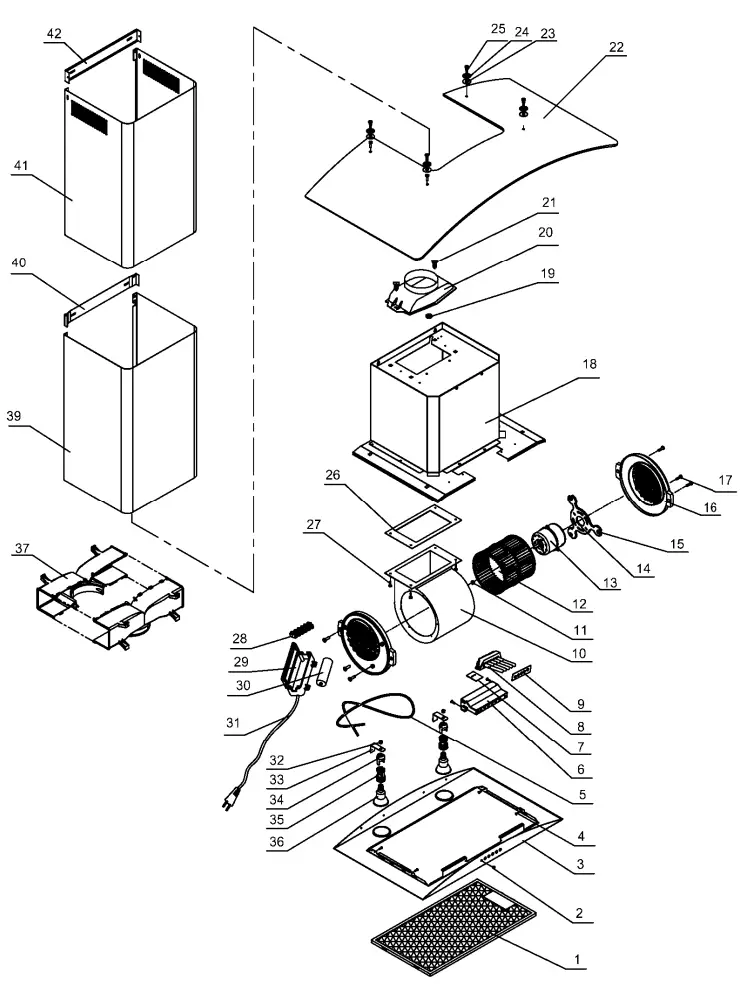 42
41
40
39
37
25
24
23
22
21
20
19
18
17
16
15
14
13
12
11
10
9
8
7
6
5
4
3
2
1
26
27
28
29
30
31
32
33
34
35
36