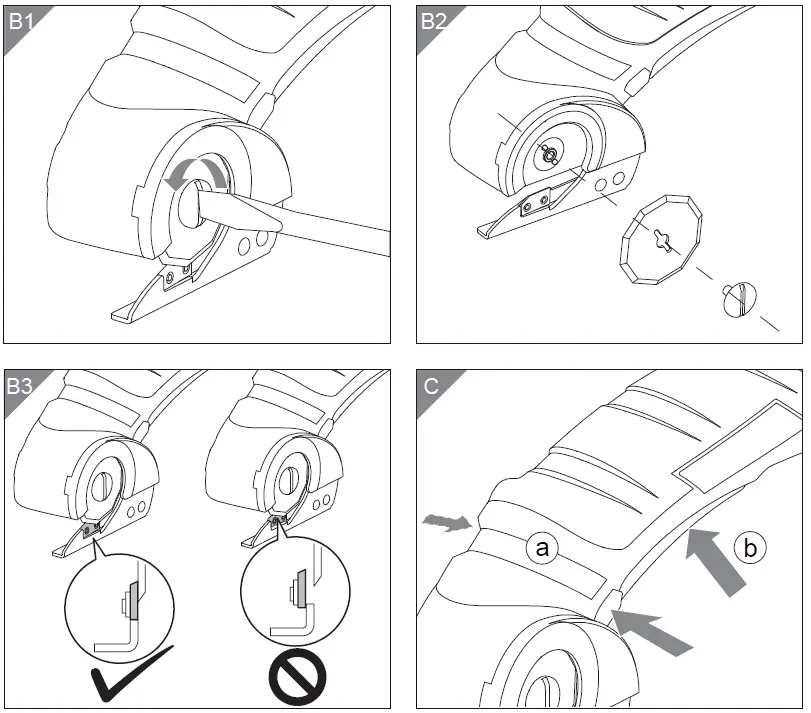 B1

B2

B3

C

a

b