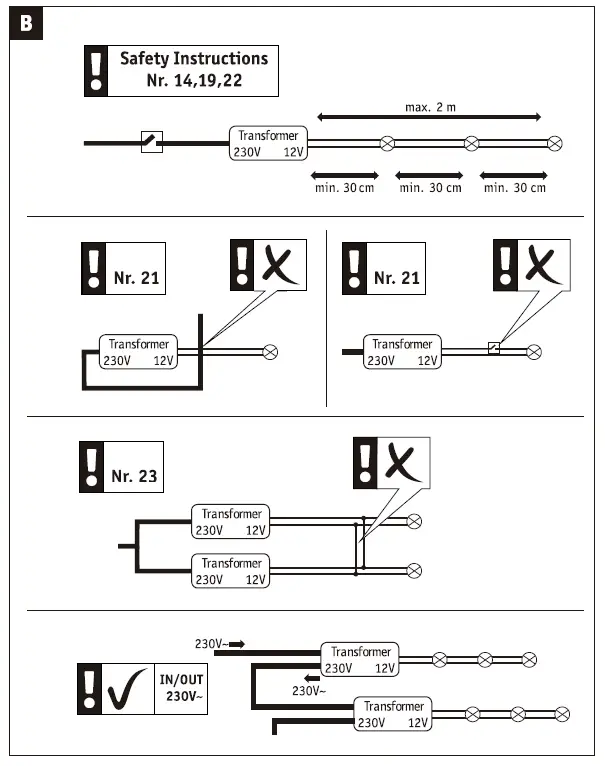 B

Safety Instructions
Nr. 14,19,22

max. 2 m

Transformer
230V 12V

min. 30 cm
min. 30 cm
min. 30 cm

Nr. 21

Transformer
230V 12V

Nr. 21

Transformer
230V 12V

Nr. 23

Transformer
230V 12V

Transformer
230V 12V

IN/OUT
230V~

230V~

Transformer
230V 12V

230V~

Transformer
230V 12V