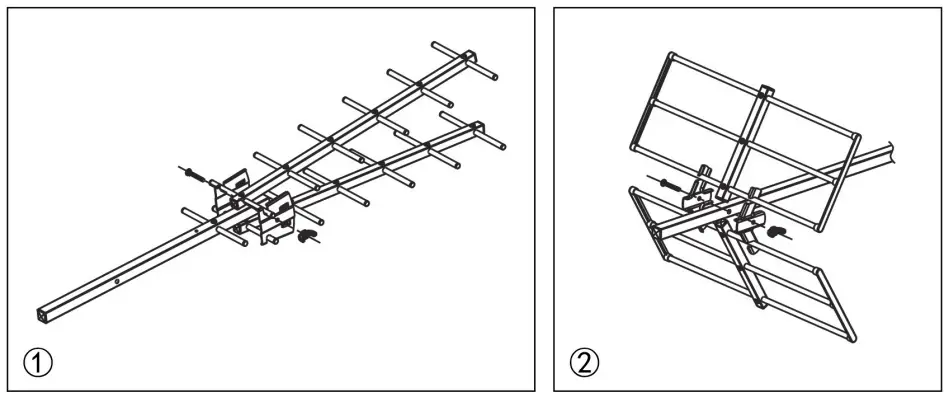 ①

②