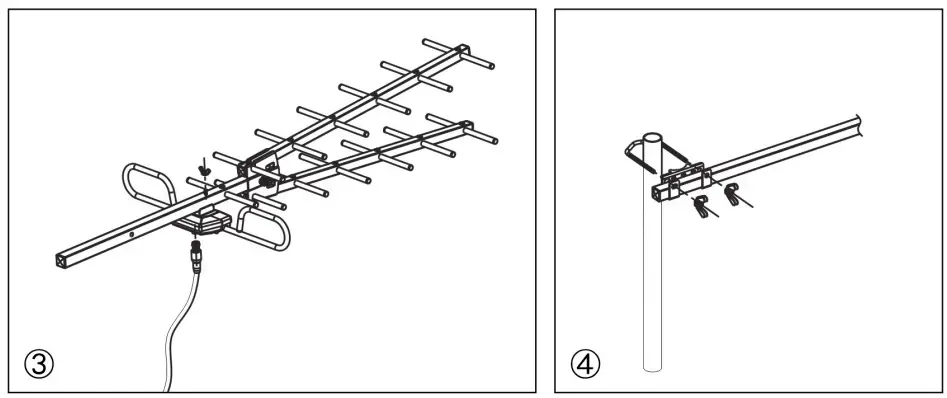 ③

④