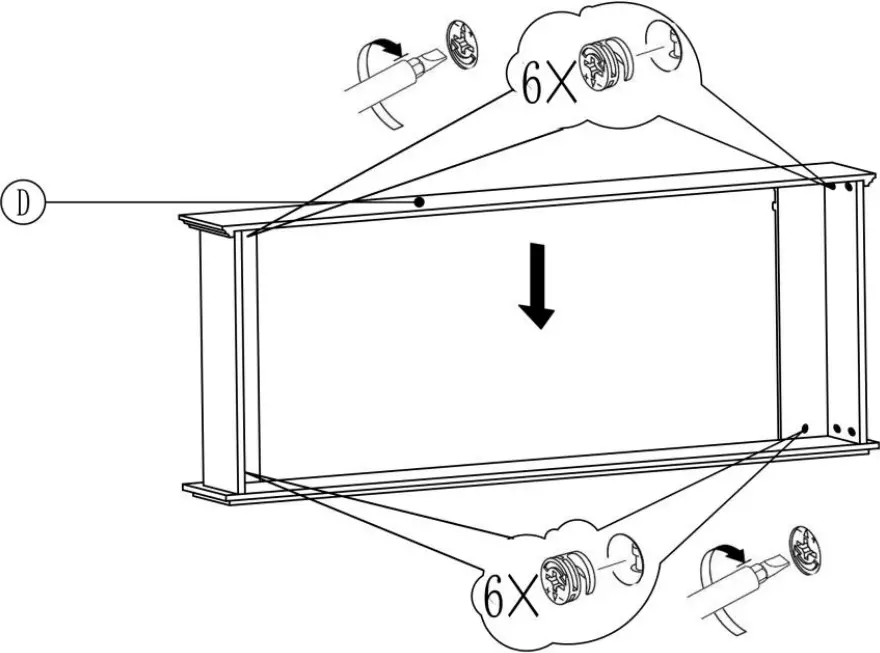 6X

D

6X