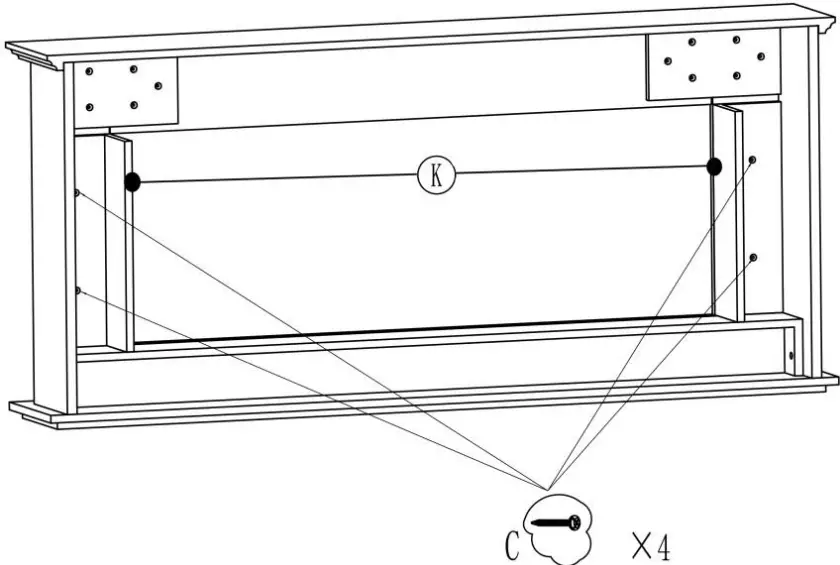 K

C

X4