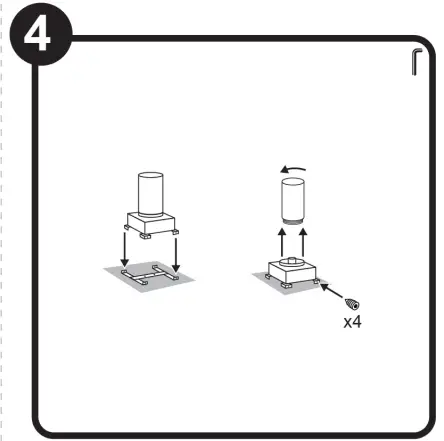 4

x4