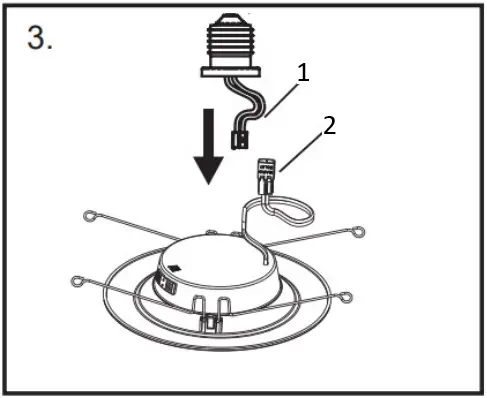 3.

1

2