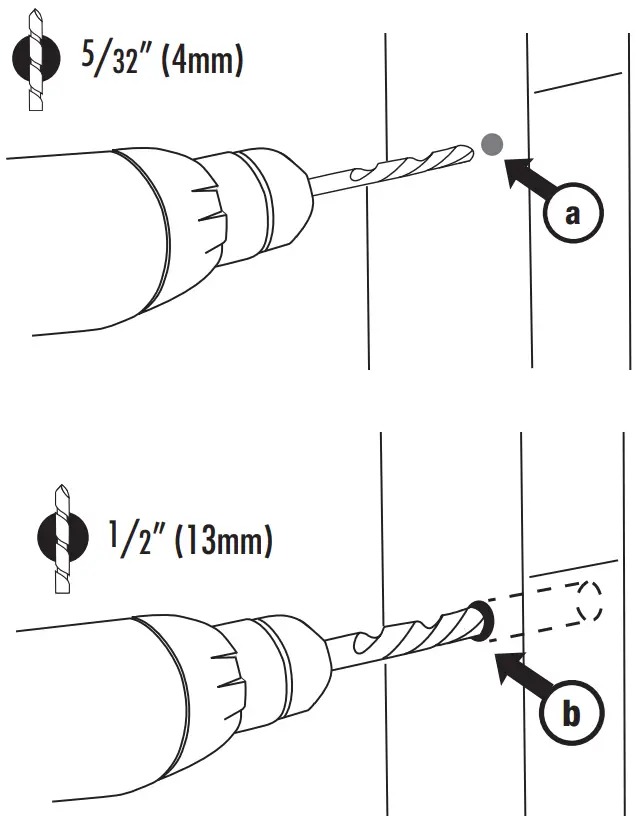 5/32" (4mm)

a

1/2" (13mm)

b