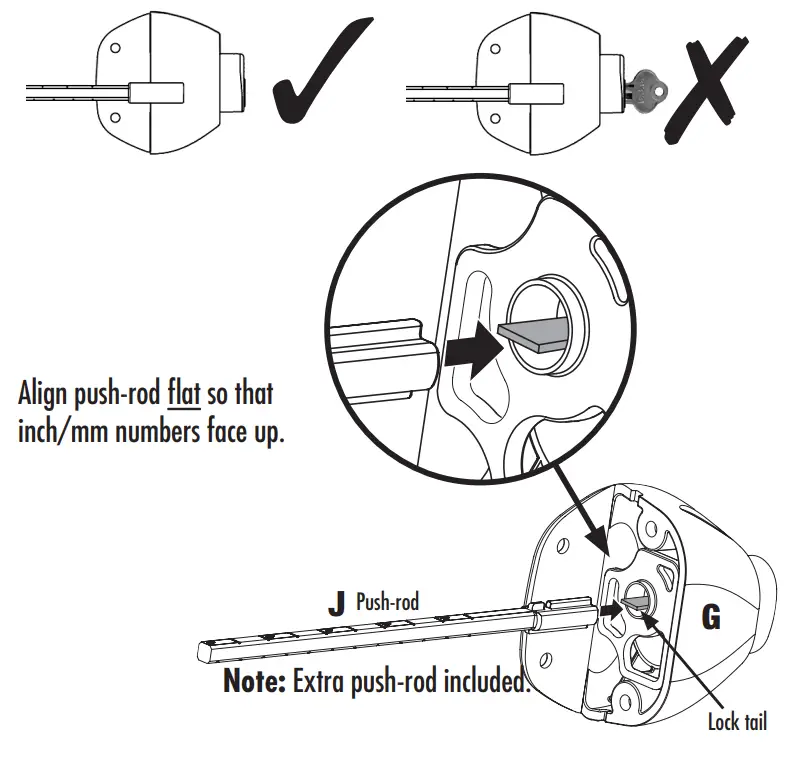 Align push-rod flat so that inch/mm numbers face up.

J Push-rod

G

Note: Extra push-rod included.

Lock tail