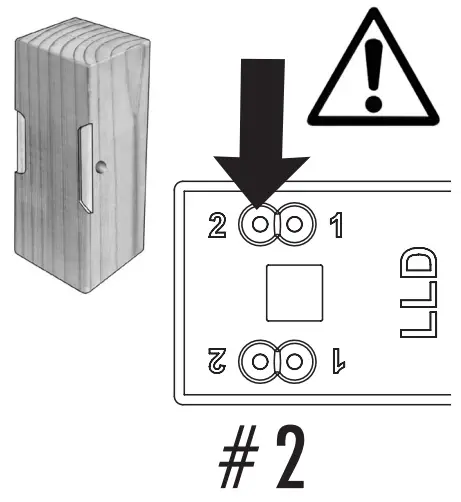 2 1

LLD

2 1

# 2